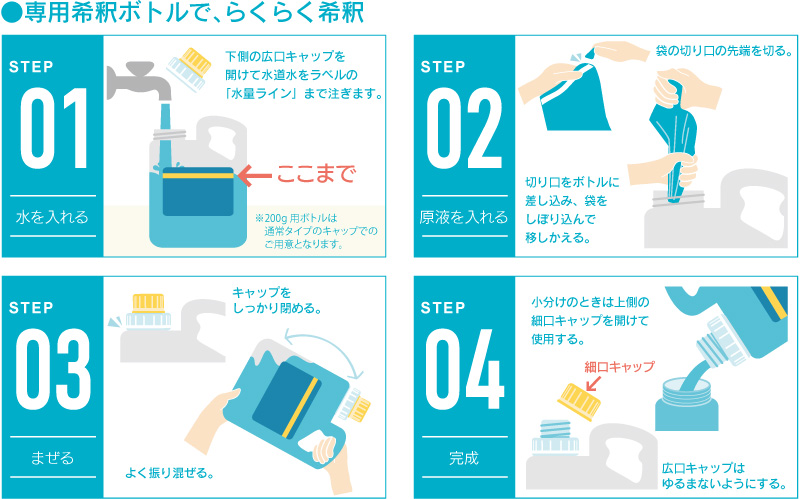 ●専用希釈ボトルで、らくらく希釈

STEP
01
水を入れる

下側の広口キャップを開けて水道水をラベルの「水量ライン」まで注ぎます。

ここまで

※200g 用ボトルは通常タイプのキャップでのご用意となります。

STEP
02
原液を入れる

袋の切り口の先端を切る。

切り口をボトルに差し込み、袋をしぼり込んで移しかえる。

STEP
03
まぜる

キャップをしっかり閉める。

よく振り混ぜる。

STEP
04
完成

小分けのときは上側の細口キャップを開けて使用する。

細口キャップ

広口キャップはゆるまないようにする。